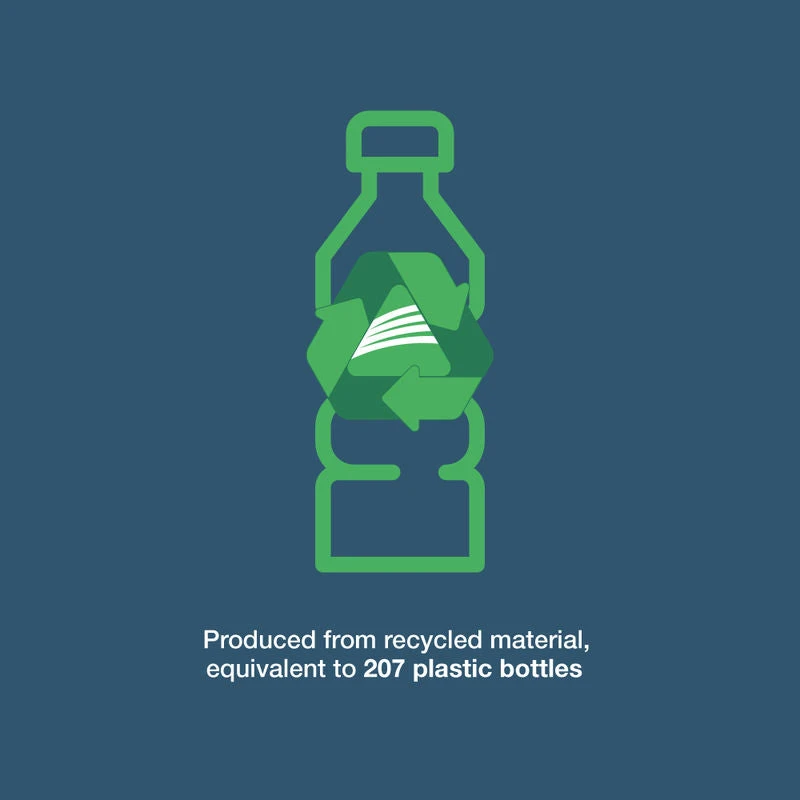 Produced from recycled material, equivalent to 207 plastic bottles